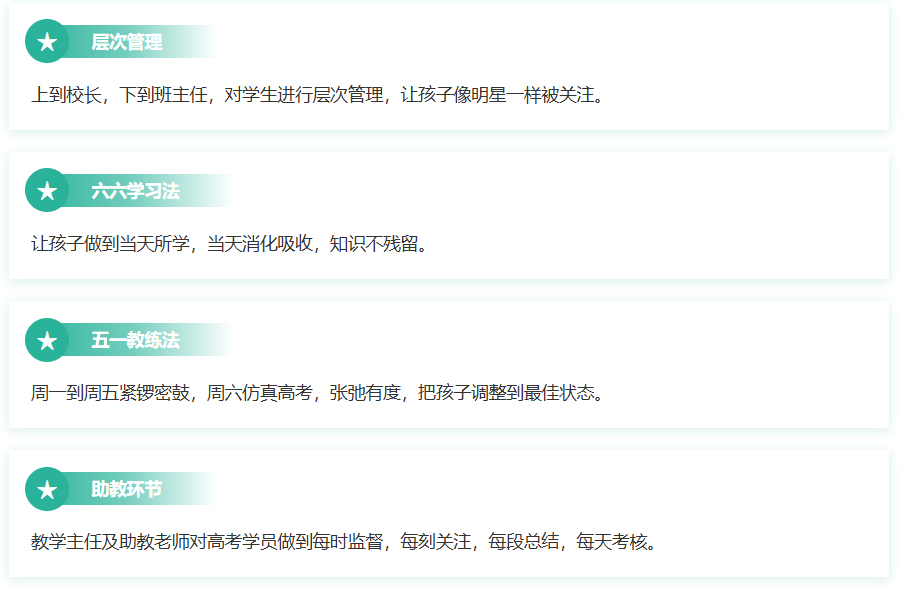 层次管理

上到校长，下到班主任，对学生进行层次管理，让孩子像明星一样被关注。

六六学习法

让孩子做到当天所学，当天消化吸收，知识不残留。

五一教练法

周一到周五紧锣密鼓，周六仿真高考，张弛有度，把孩子调整到最佳状态。

助教环节

教学主任及助教老师对高考学员做到每时监督，每刻关注，每段总结，每天考核。